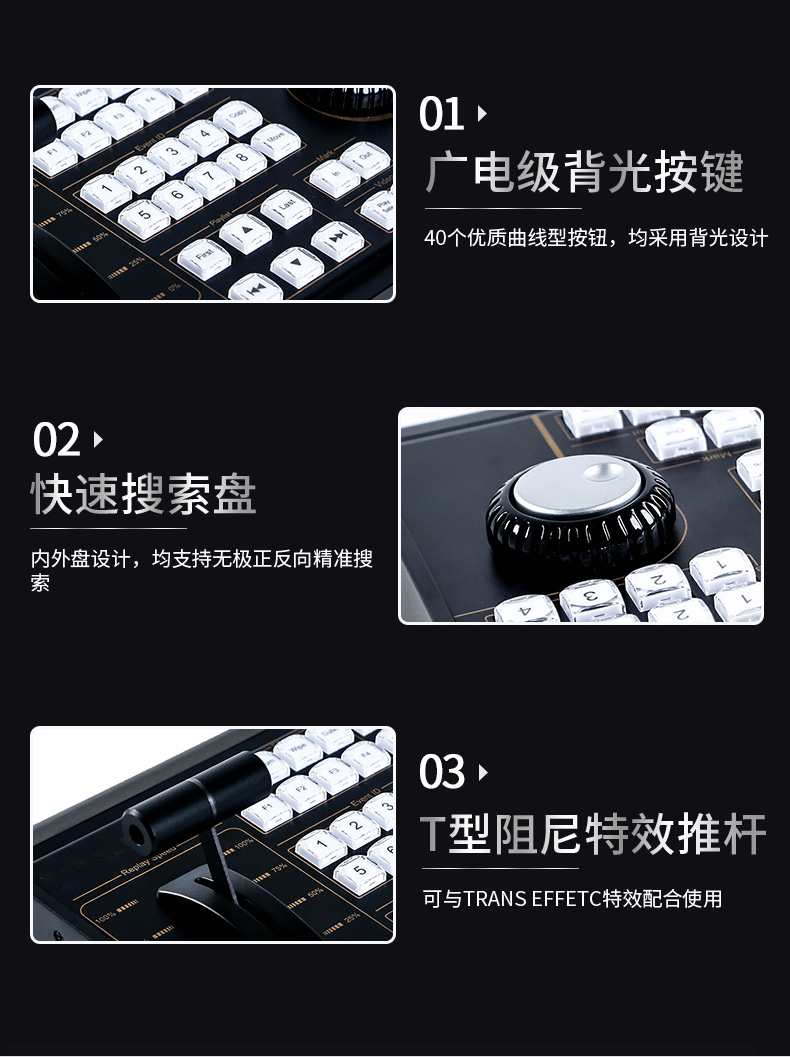 01

广电级背光按键

40个优质曲线型按钮，均采用背光设计

02

快速搜索盘

内外盘设计，均支持无极正反向精准搜索

03

T型阻尼特效推杆

可与TRANS EFFETC特效配合使用