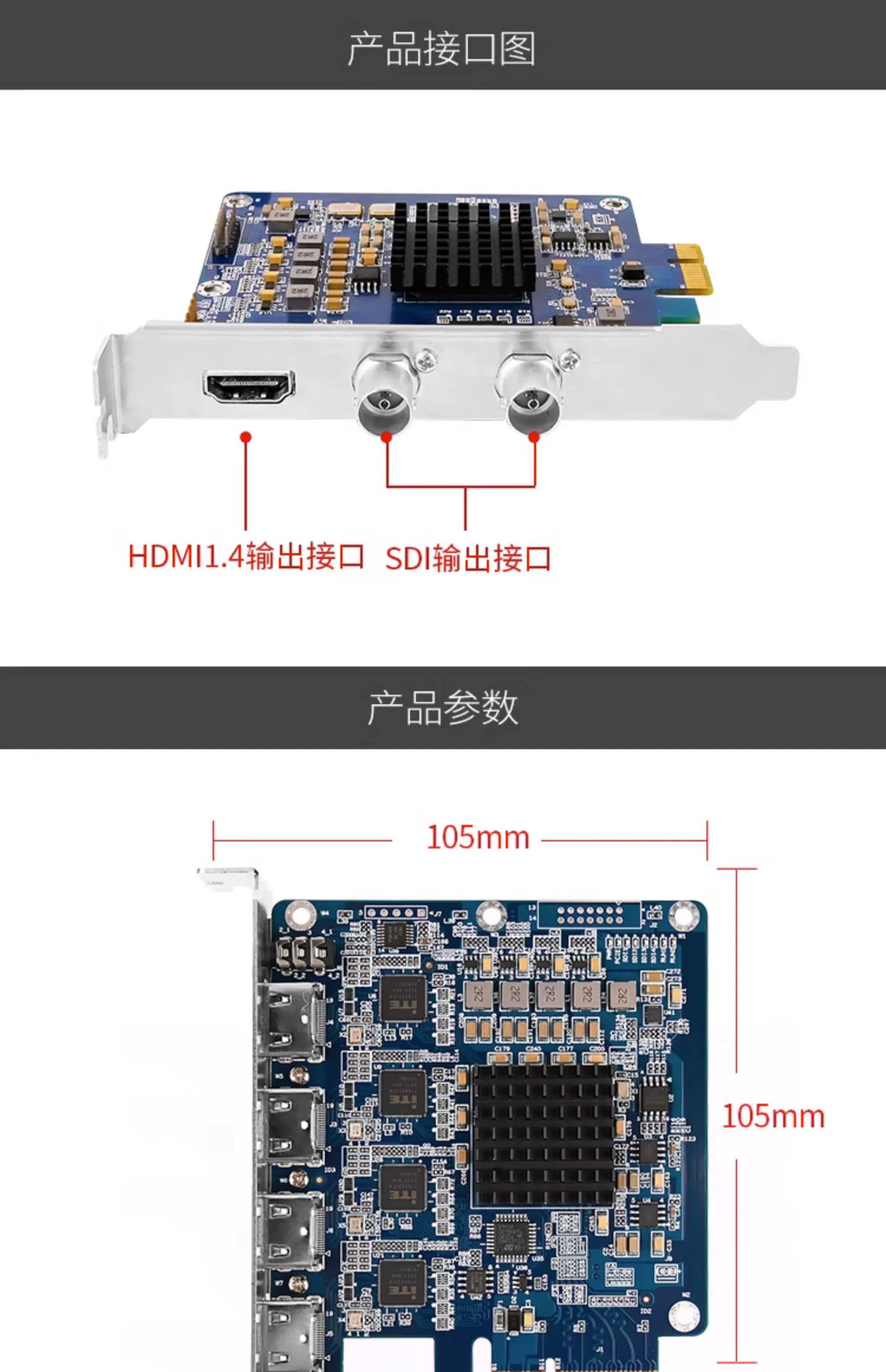 产品接口图

HDMI1.4输出接口 SDI输出接口

产品参数

105mm

105mm