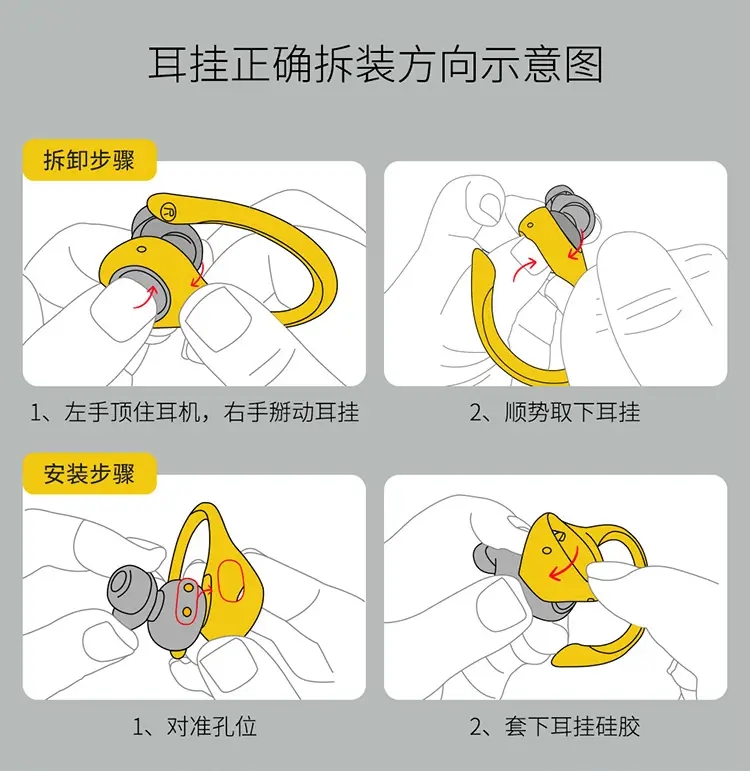 耳挂正确拆装方向示意图

拆卸步骤

R

1、左手顶住耳机，右手掰动耳挂

2、顺势取下耳挂

安装步骤

1、对准孔位

2、套下耳挂硅胶