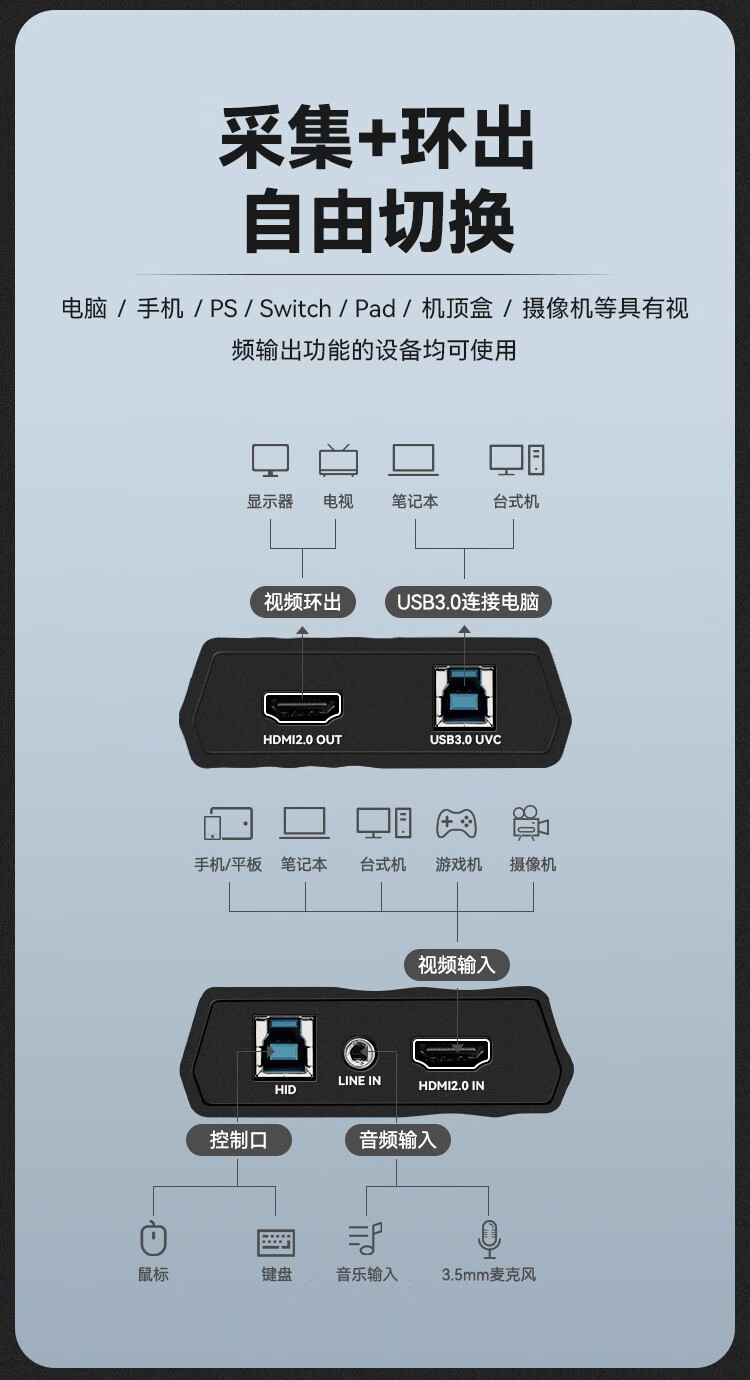 采集+环出
自由切换

电脑 / 手机 / PS / Switch / Pad / 机顶盒 / 摄像机等具有视频输出功能的设备均可使用

显示器 电视 笔记本 台式机

视频环出 USB3.0连接电脑

HDMI2.0 OUT USB3.0 UVC

手机/平板 笔记本 台式机 游戏机 摄像机

视频输入

HID LINE IN HDMI2.0 IN

控制口 音频输入

鼠标 键盘 音乐输入 3.5mm麦克风